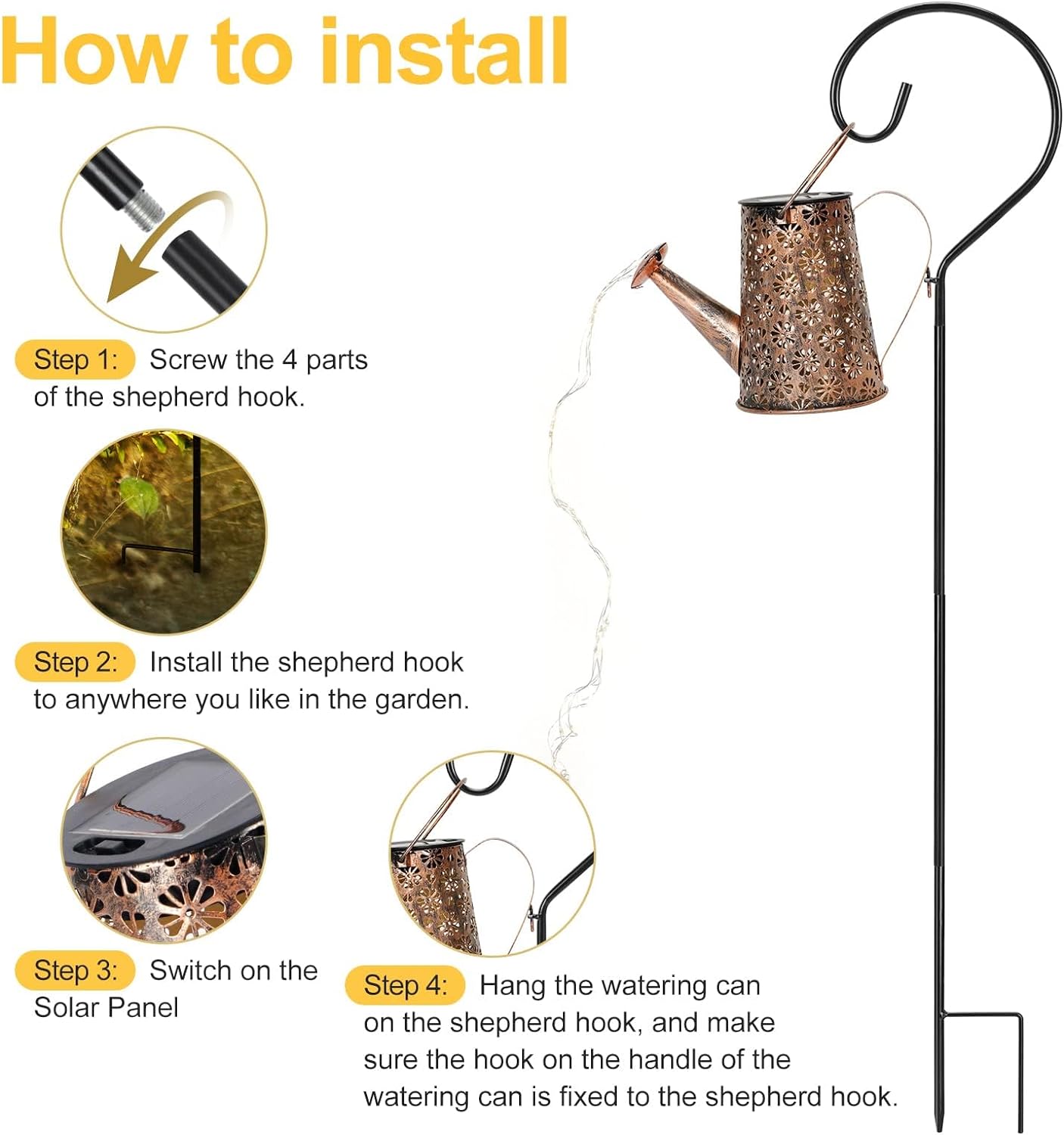 How to install

Step 1: Screw the 4 parts of the shepherd hook.

Step 2: Install the shepherd hook to anywhere you like in the garden.

Step 3: Switch on the Solar Panel

Step 4: Hang the watering can on the shepherd hook, and make sure the hook on the handle of the watering can is fixed to the shepherd hook.